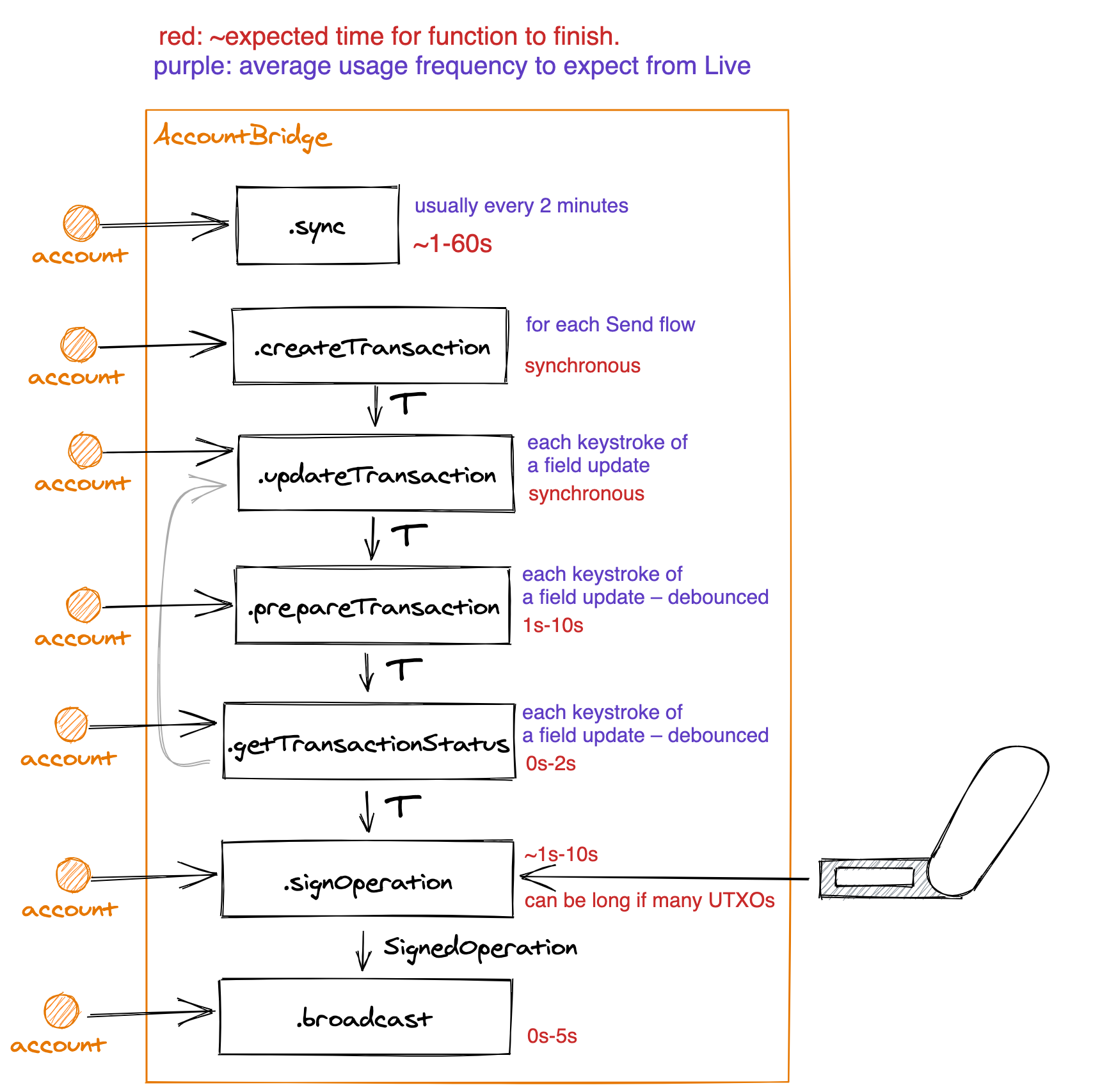 red: ~expected time for function to finish.
purple: average usage frequency to expect from Live

AccountBridge

account

.sync

usually every 2 minutes

~1-60s

account

.createTransaction

for each Send flow

synchronous

T

account

.updateTransaction

each keystroke of a field update

synchronous

T

account

.prepareTransaction

each keystroke of a field update – debounced

1s-10s

T

account

.getTransactionStatus

each keystroke of a field update – debounced

0s-2s

T

account

.signOperation

~1s-10s

can be long if many UTXOs

SignedOperation

account

.broadcast

0s-5s